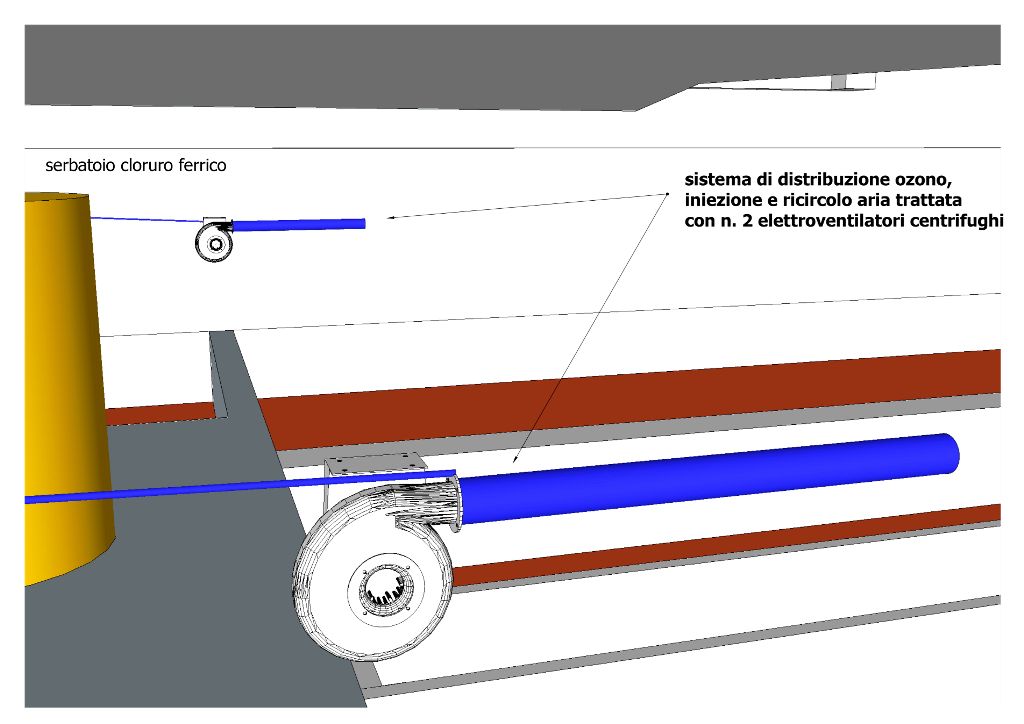 serbatoio cloruro ferrico

sistema di distribuzione ozono, iniezione e ricircolo aria trattata con n. 2 elettroventilatori centrifughi